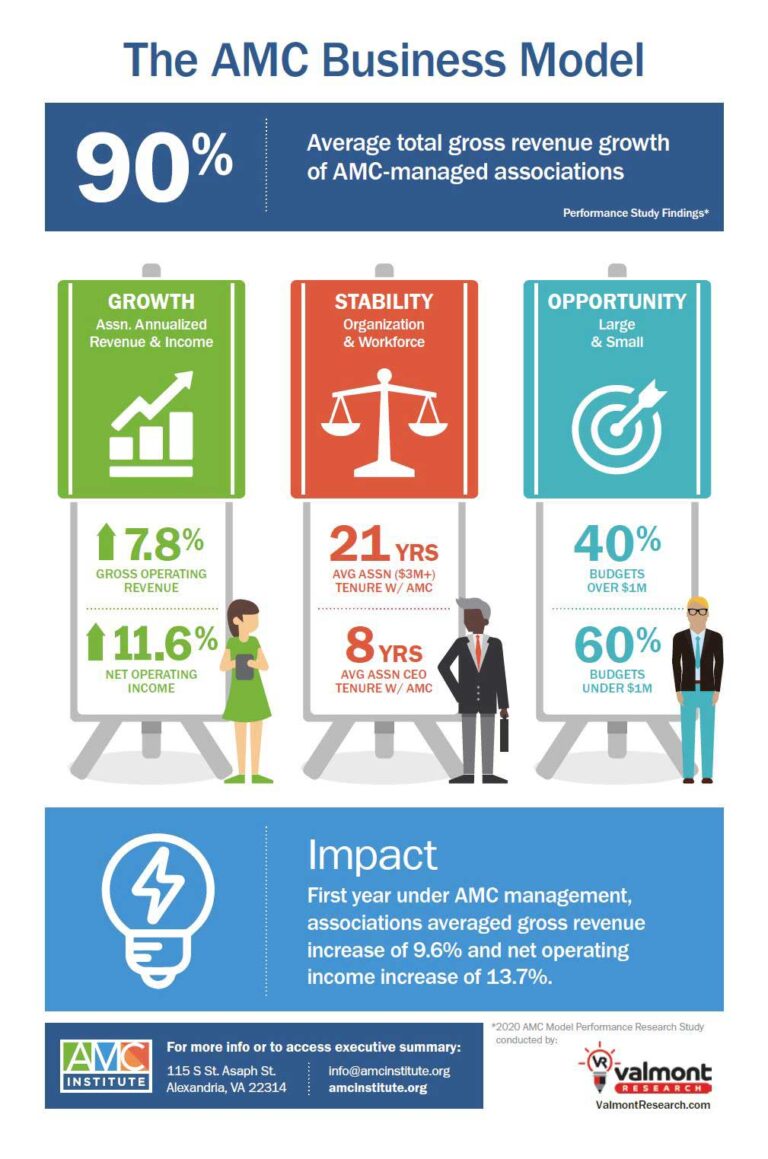 The AMC Business Model

90%

Average total gross revenue growth of AMC-managed associations

Performance Study Findings*

GROWTH
Assn. Annualized Revenue & Income

7.8%
GROSS OPERATING REVENUE

11.6%
NET OPERATING INCOME

STABILITY
Organization & Workforce

21 YRS
AVG ASSN ($3M+) TENURE W/ AMC

8 YRS
AVG ASSN CEO TENURE W/ AMC

OPPORTUNITY
Large & Small

40%
BUDGETS OVER $1M

60%
BUDGETS UNDER $1M

Impact

First year under AMC management, associations averaged gross revenue increase of 9.6% and net operating income increase of 13.7%.

AMC INSTITUTE

For more info or to access executive summary:

115 S St. Asaph St.
Alexandria, VA 22314

info@amcinstitute.org
amcinstitute.org

*2020 AMC Model Performance Research Study conducted by:

VR valmont RESEARCH
ValmontResearch.com